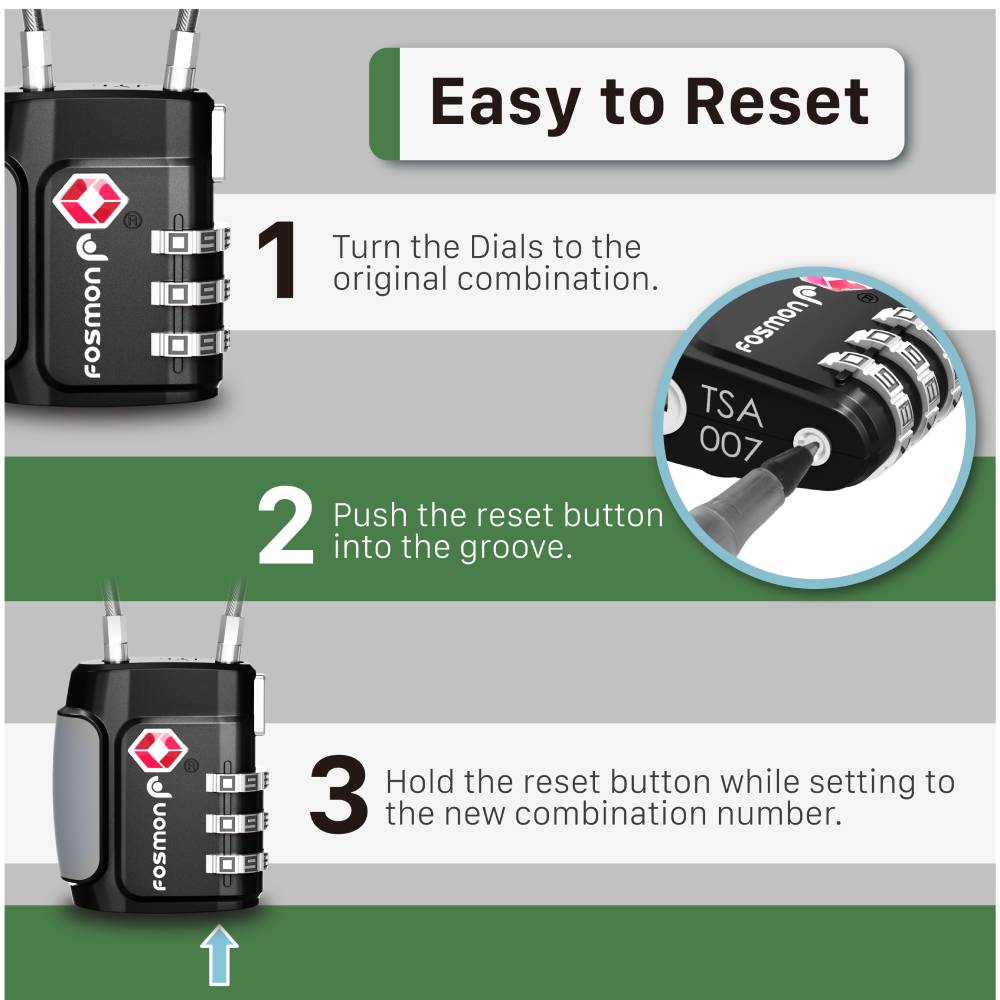 Easy to Reset

fosmon

1 Turn the Dials to the original combination.

fosmon

TSA 007

2 Push the reset button into the groove.

fosmon

3 Hold the reset button while setting to the new combination number.