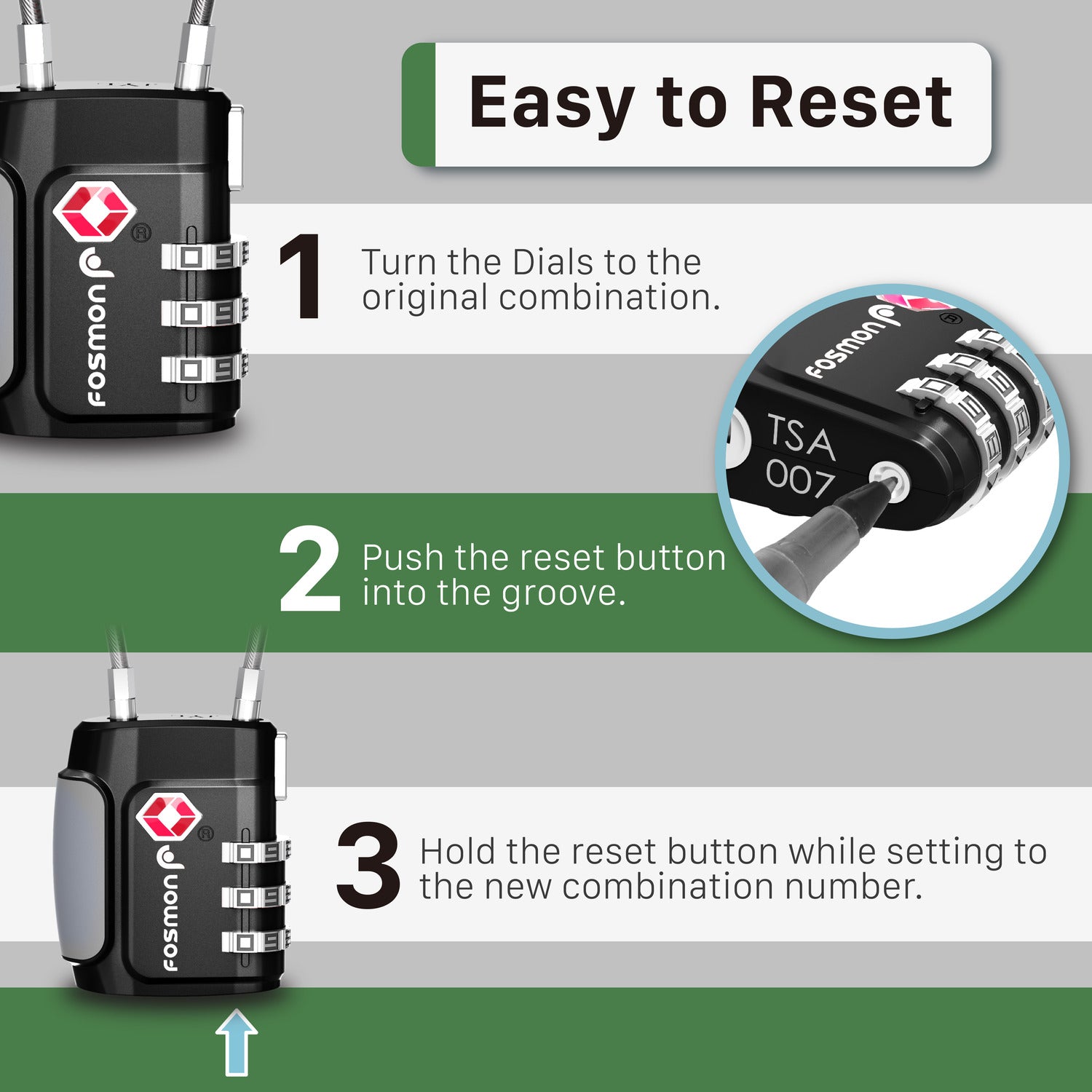 Easy to Reset

fosmon

1 Turn the Dials to the original combination.

fosmon

TSA
007

2 Push the reset button into the groove.

fosmon

3 Hold the reset button while setting to the new combination number.