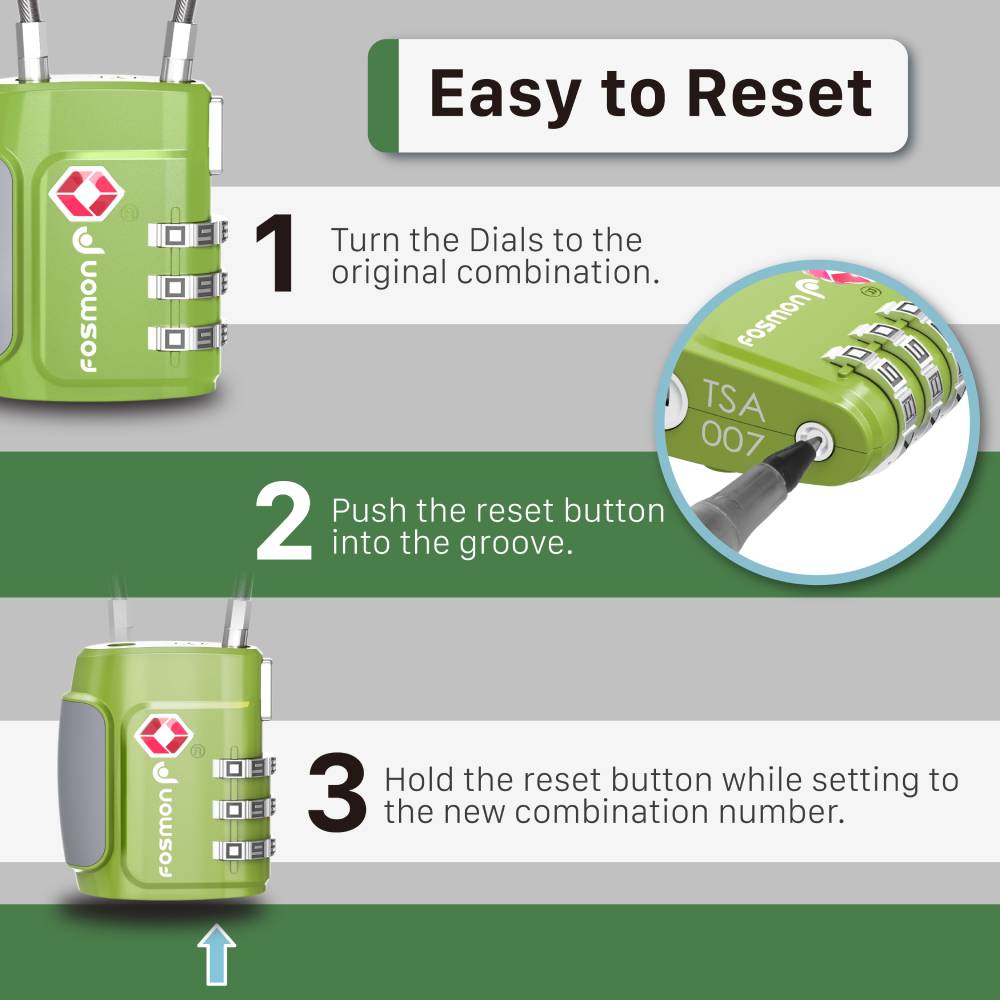 Easy to Reset

fosmon

1 Turn the Dials to the original combination.

fosmon

TSA 007

2 Push the reset button into the groove.

fosmon

3 Hold the reset button while setting to the new combination number.