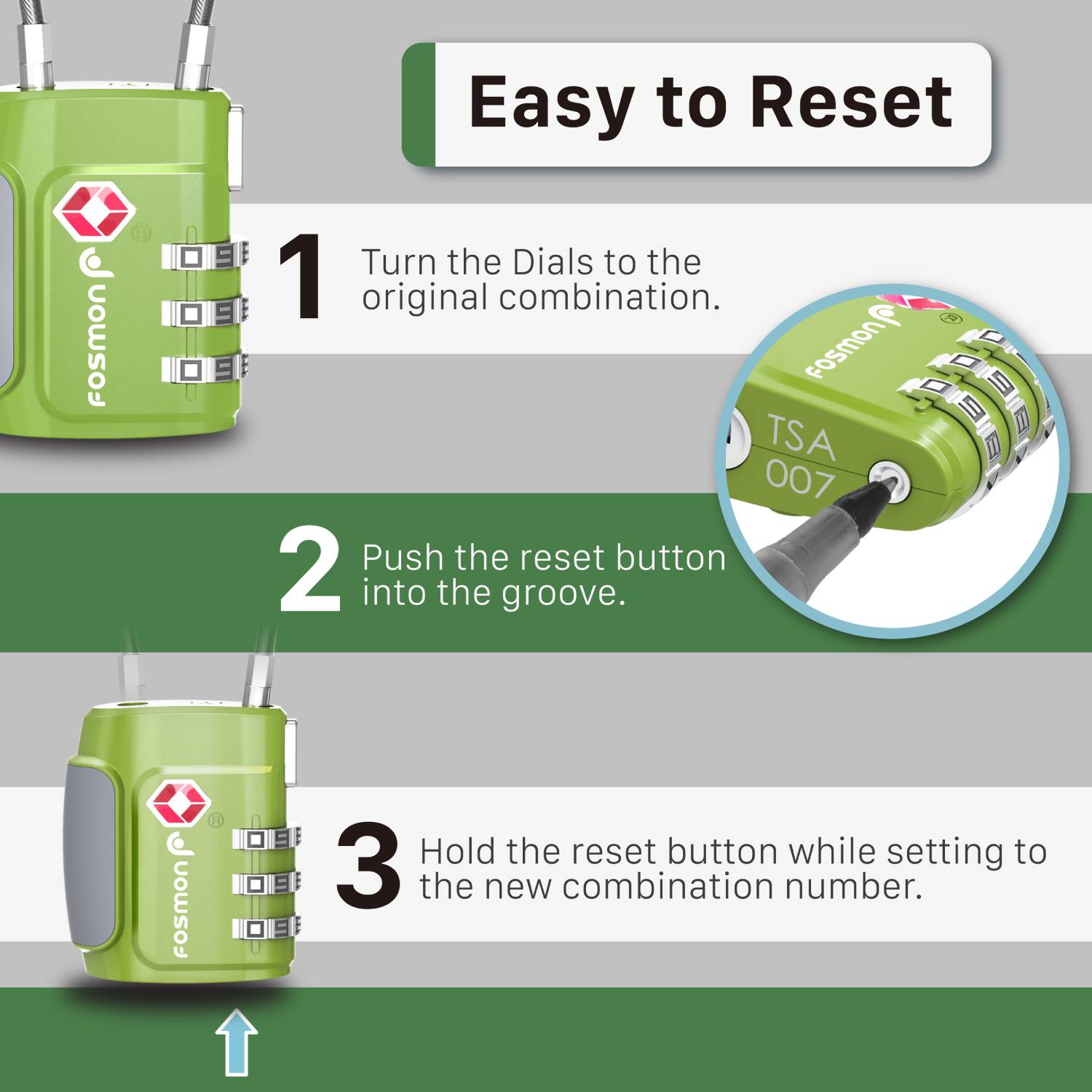 Easy to Reset

fosmon

1 Turn the Dials to the original combination.

fosmon

TSA 007

2 Push the reset button into the groove.

fosmon

3 Hold the reset button while setting to the new combination number.