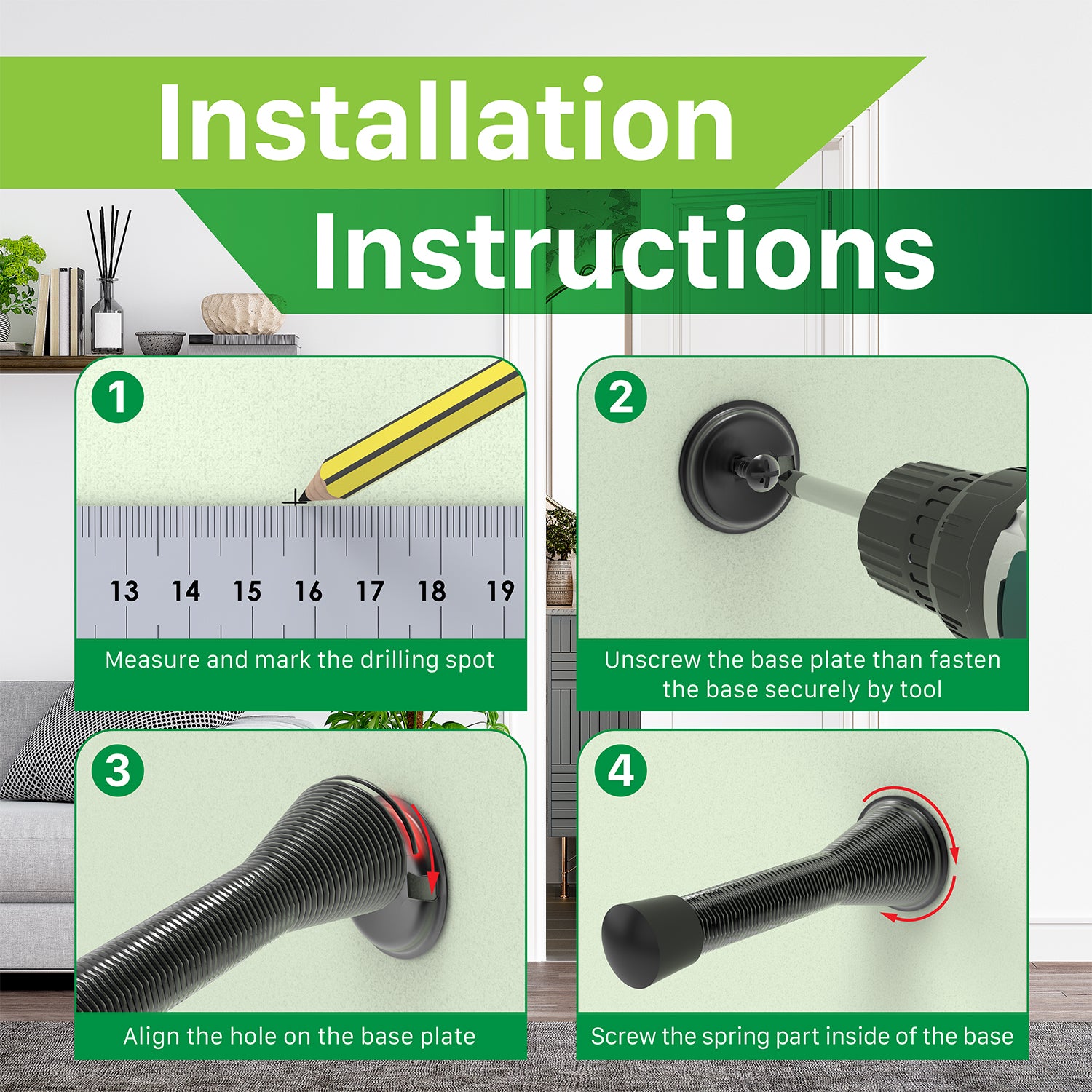 Installation Instructions

1

13 14 15 16 17 18 19

Measure and mark the drilling spot

2

Unscrew the base plate than fasten the base securely by tool

3

Align the hole on the base plate

4

Screw the spring part inside of the base