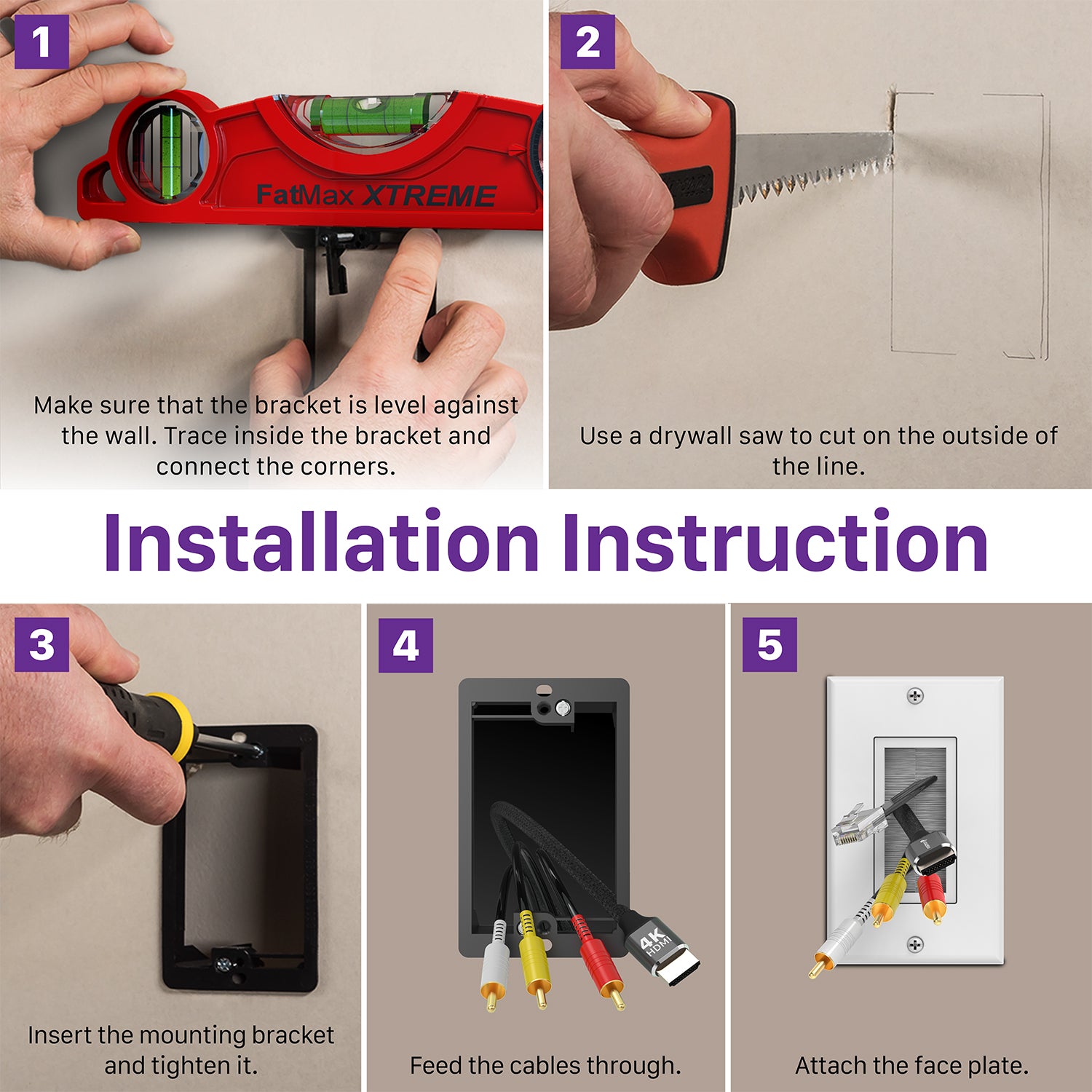 1

FatMax XTREME

Make sure that the bracket is level against the wall. Trace inside the bracket and connect the corners.

2

Use a drywall saw to cut on the outside of the line.

Installation Instruction

3

Insert the mounting bracket and tighten it.

4

4K HDMI

Feed the cables through.

5

Attach the face plate.