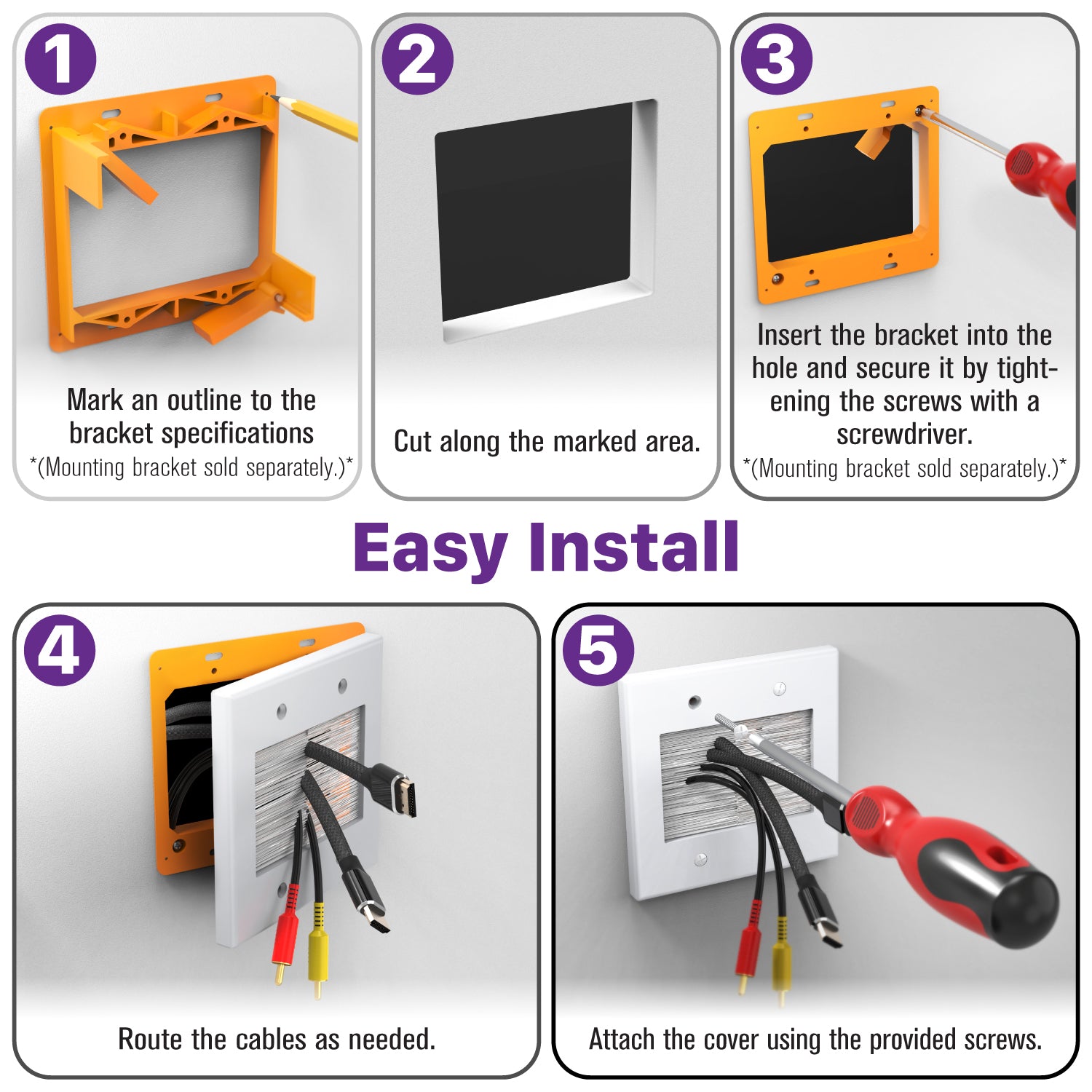 1

Mark an outline to the bracket specifications
*(Mounting bracket sold separately.)*

2

Cut along the marked area.

3

Insert the bracket into the hole and secure it by tightening the screws with a screwdriver.
*(Mounting bracket sold separately.)*

Easy Install

4

Route the cables as needed.

5

Attach the cover using the provided screws.